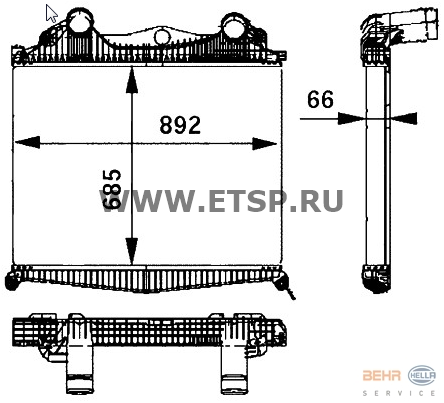 66

892

685

WWW.ETSP.RU

BEHR HELLA
SERVICE